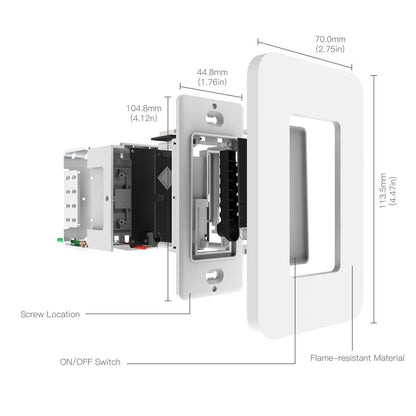 70.0mm
(2.75in)

44.8mm
(1.76in)

104.8mm
(4.12n)

113.5mm
(4.47in)

Screw Location

ON/OFF Switch

Flame-resistant Material