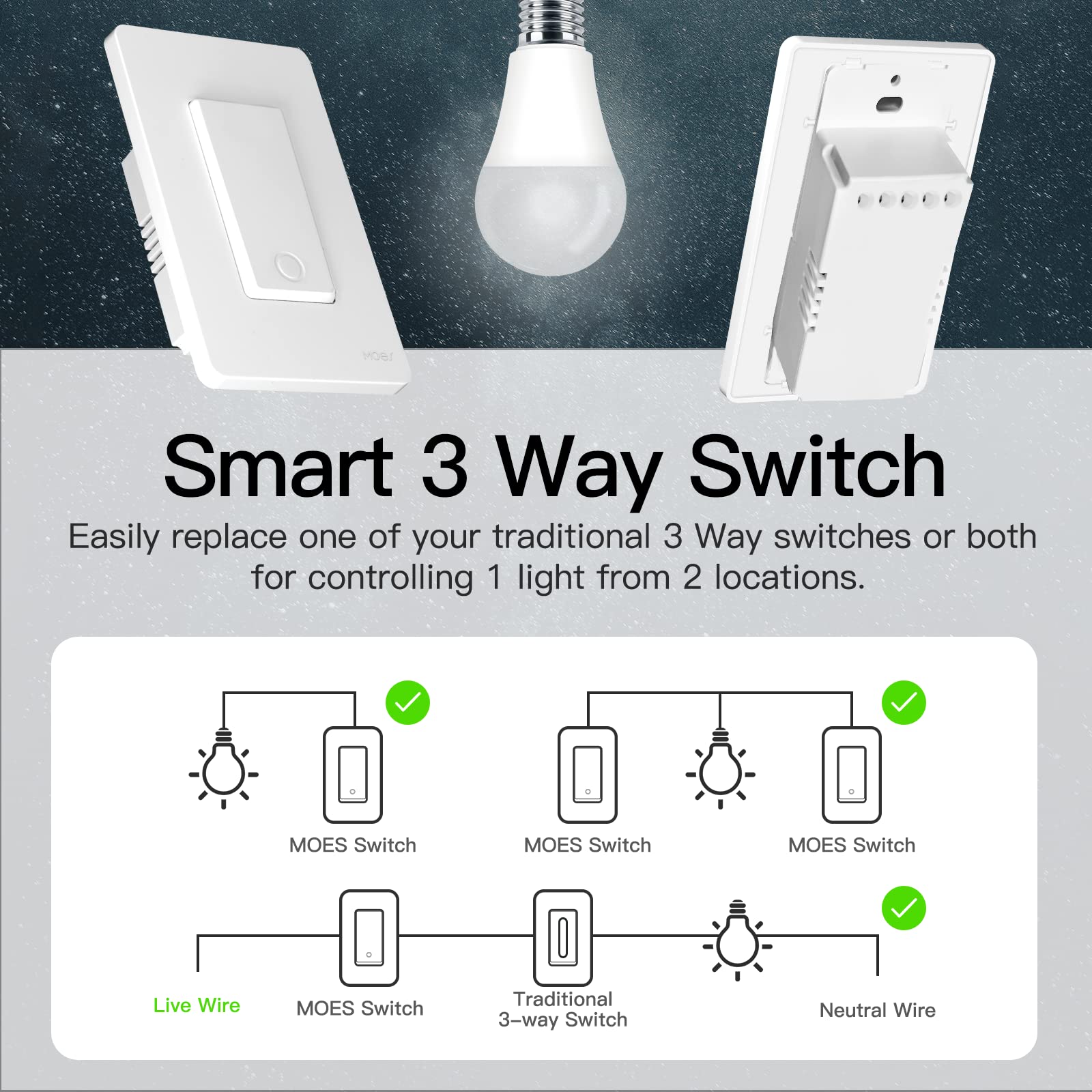 MOES

Smart 3 Way Switch

Easily replace one of your traditional 3 Way switches or both for controlling 1 light from 2 locations.

MOES Switch

MOES Switch

MOES Switch

Live Wire

MOES Switch

Traditional 3-way Switch

Neutral Wire