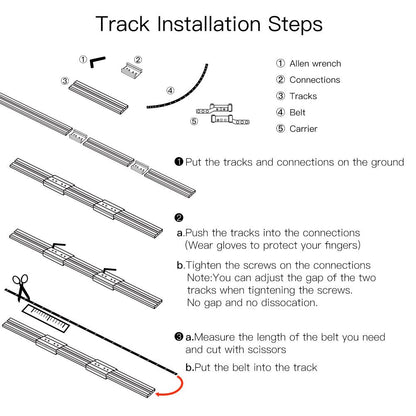 Track Installation Steps

①
②
③
④
⑤

① Allen wrench
② Connections
③ Tracks
④ Belt
⑤ Carrier

❶ Put the tracks and connections on the ground

❷
a.Push the tracks into the connections (Wear gloves to protect your fingers)

b.Tighten the screws on the connections
Note:You can adjust the gap of the two tracks when tigntening the screws.
No gap and no dissocation.

❸ a.Measure the length of the belt you need and cut with scissors

b.Put the belt into the track