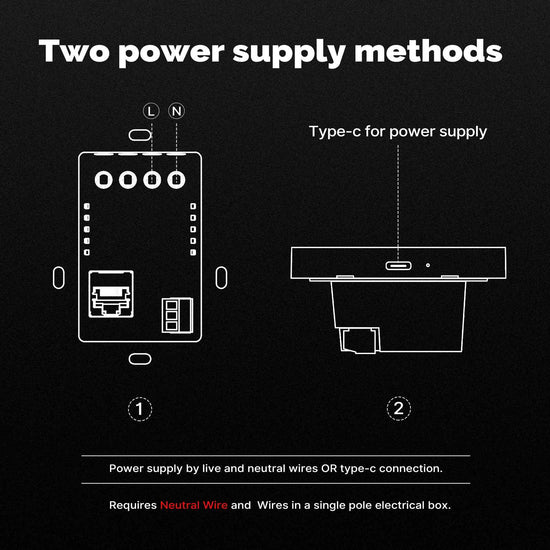 Two power supply methods

L N

Type-c for power supply

1

2

Power supply by live and neutral wires OR type-c connection.

Requires Neutral Wire and  Wires in a single pole electrical box.