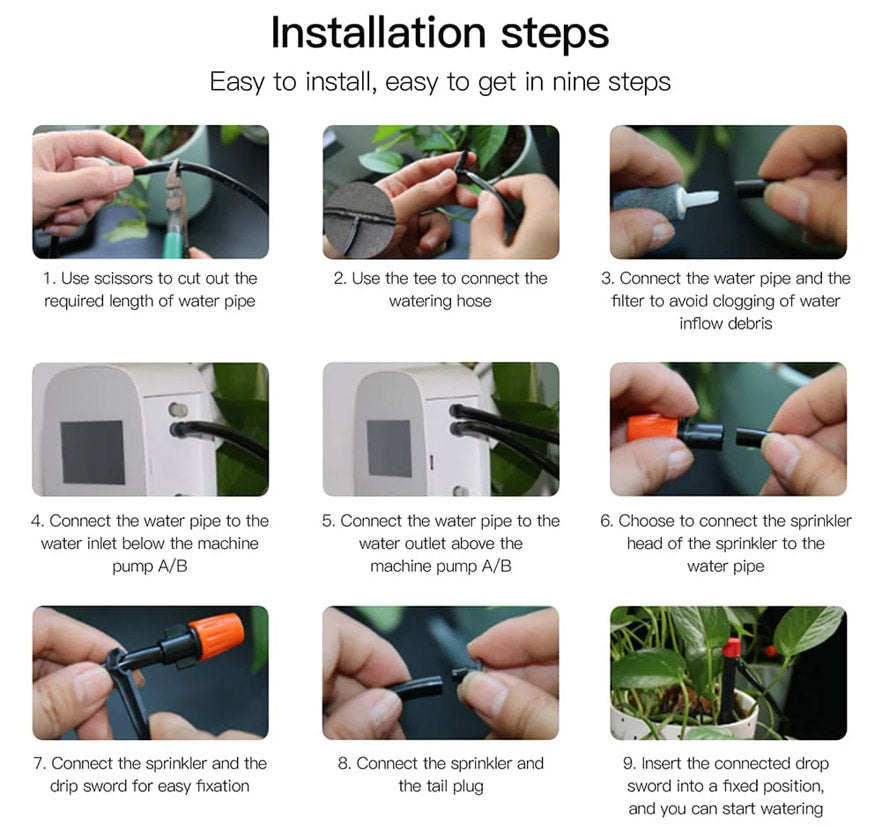 Installation steps

Easy to install, easy to get in nine steps

1. Use scissors to cut out the required length of water pipe

2. Use the tee to connect the watering hose

3. Connect the water pipe and the filter to avoid clogging of water inflow debris

4. Connect the water pipe to the water inlet below the machine pump A/B

5. Connect the water pipe to the water outlet above the machine pump A/B

6. Choose to connect the sprinkler head of the sprinkler to the water pipe

7. Connect the sprinkler and the drip sword for easy fixation

8. Connect the sprinkler and the tail plug

9. Insert the connected drop sword into a fixed position, and you can start watering