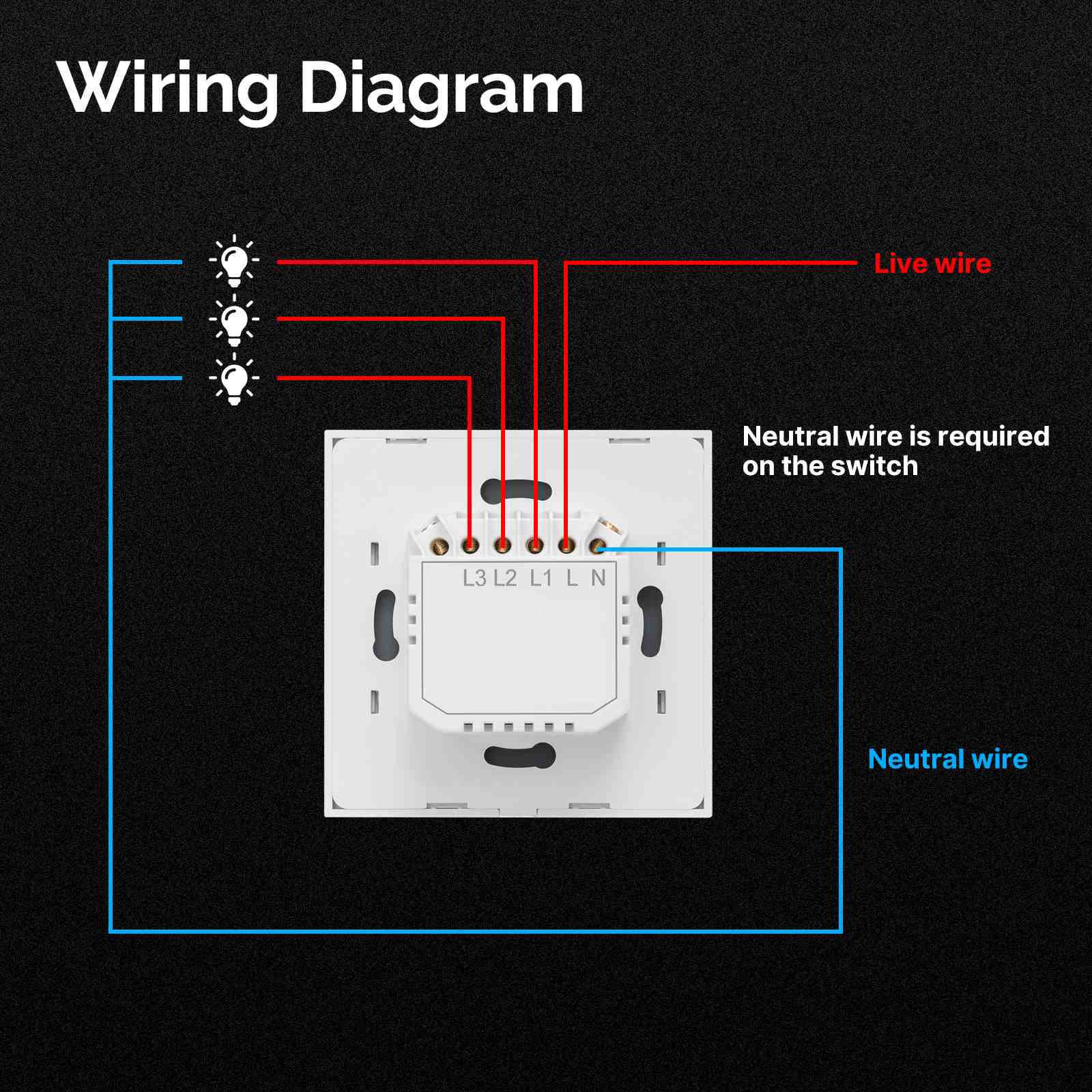 Wiring Diagram

Live wire

Neutral wire is required on the switch

L3 L2 L1 L N

Neutral wire