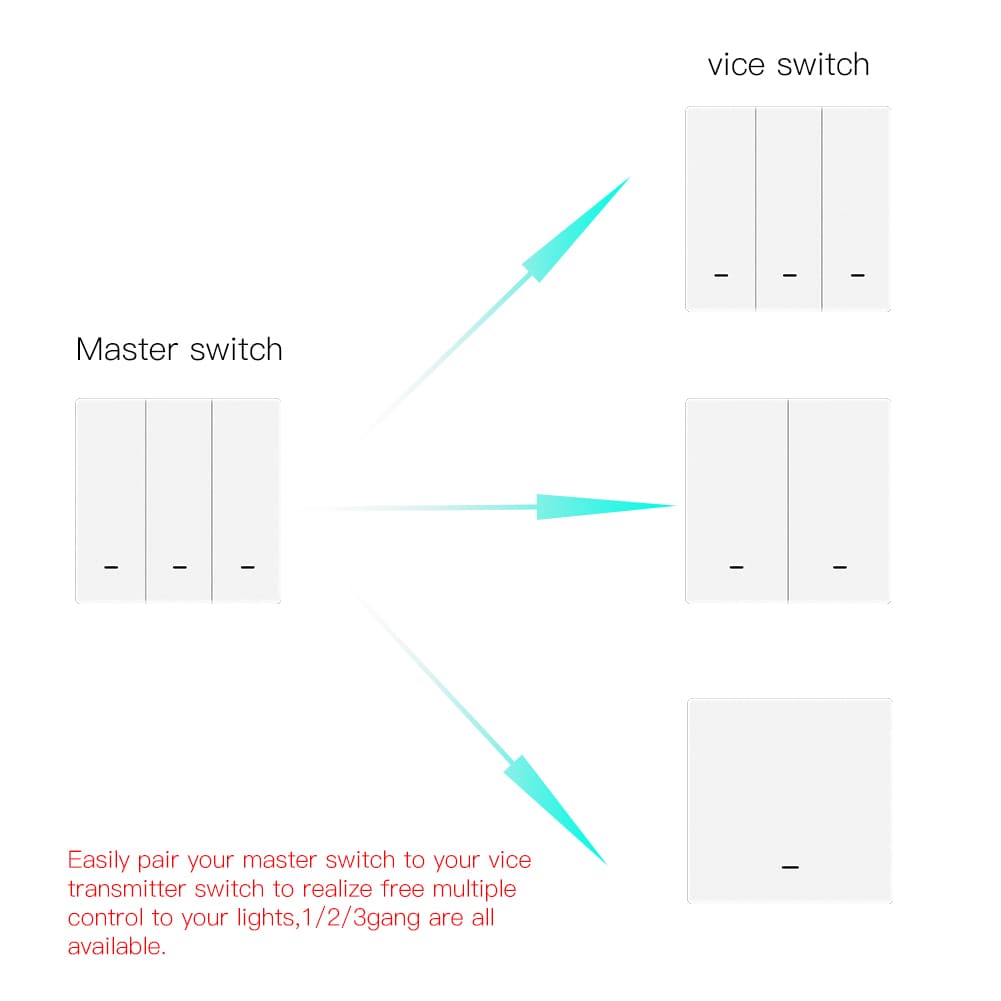 vice switch

Master switch

Easily pair your master switch to your vice transmitter switch to realize free multiple control to your lights,1/2/3gang are all available.