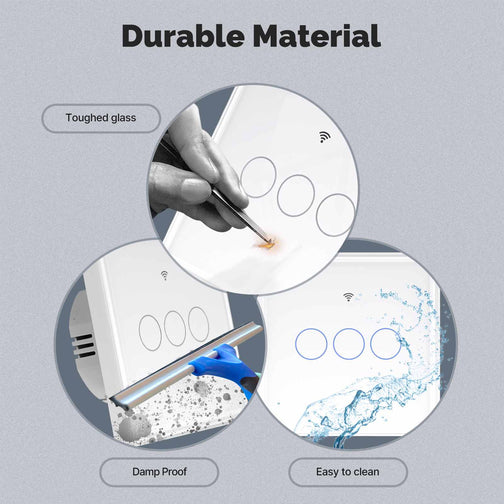 Durable Material

Toughed glass

Damp Proof

Easy to clean