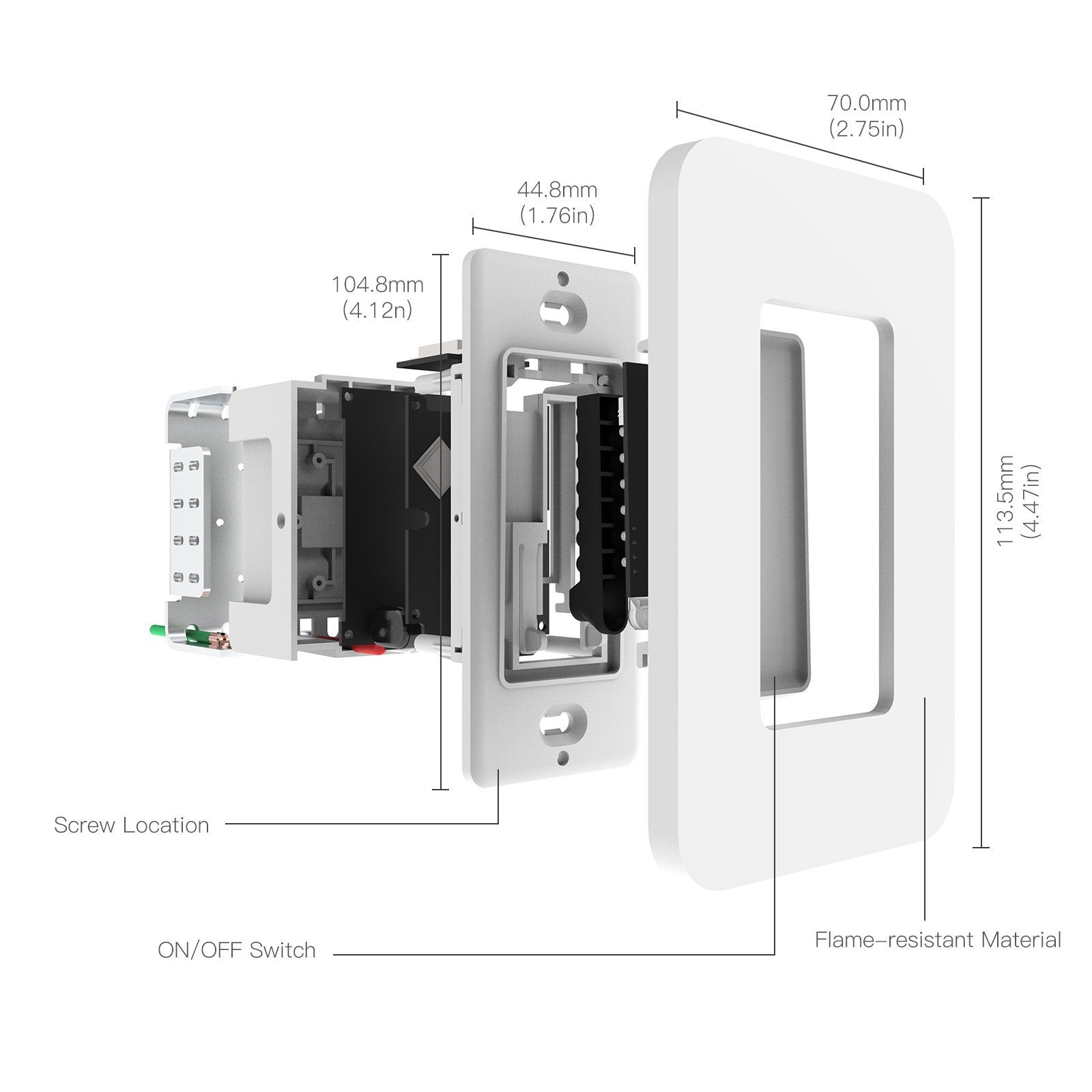 70.0mm
(2.75in)

44.8mm
(1.76in)

104.8mm
(4.12n)

113.5mm
(4.47in)

Screw Location

ON/OFF Switch

Flame-resistant Material