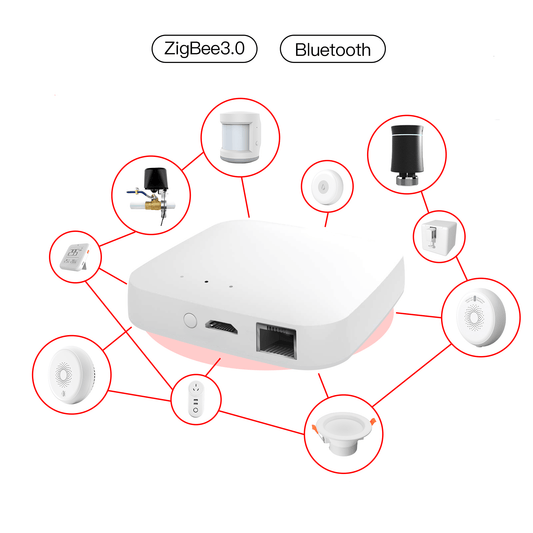 ZigBee3.0

Bluetooth