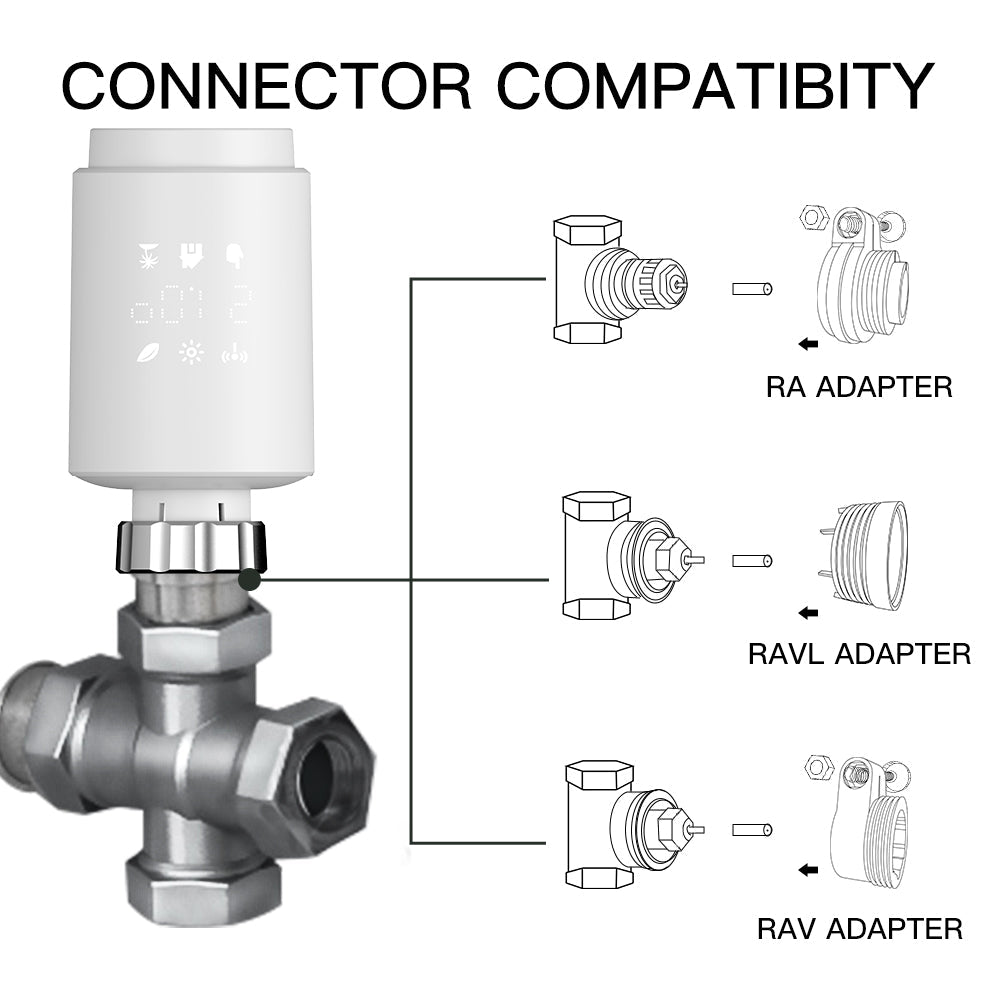 CONNECTOR COMPATIBITY

RA ADAPTER

RAVL ADAPTER

RAV ADAPTER