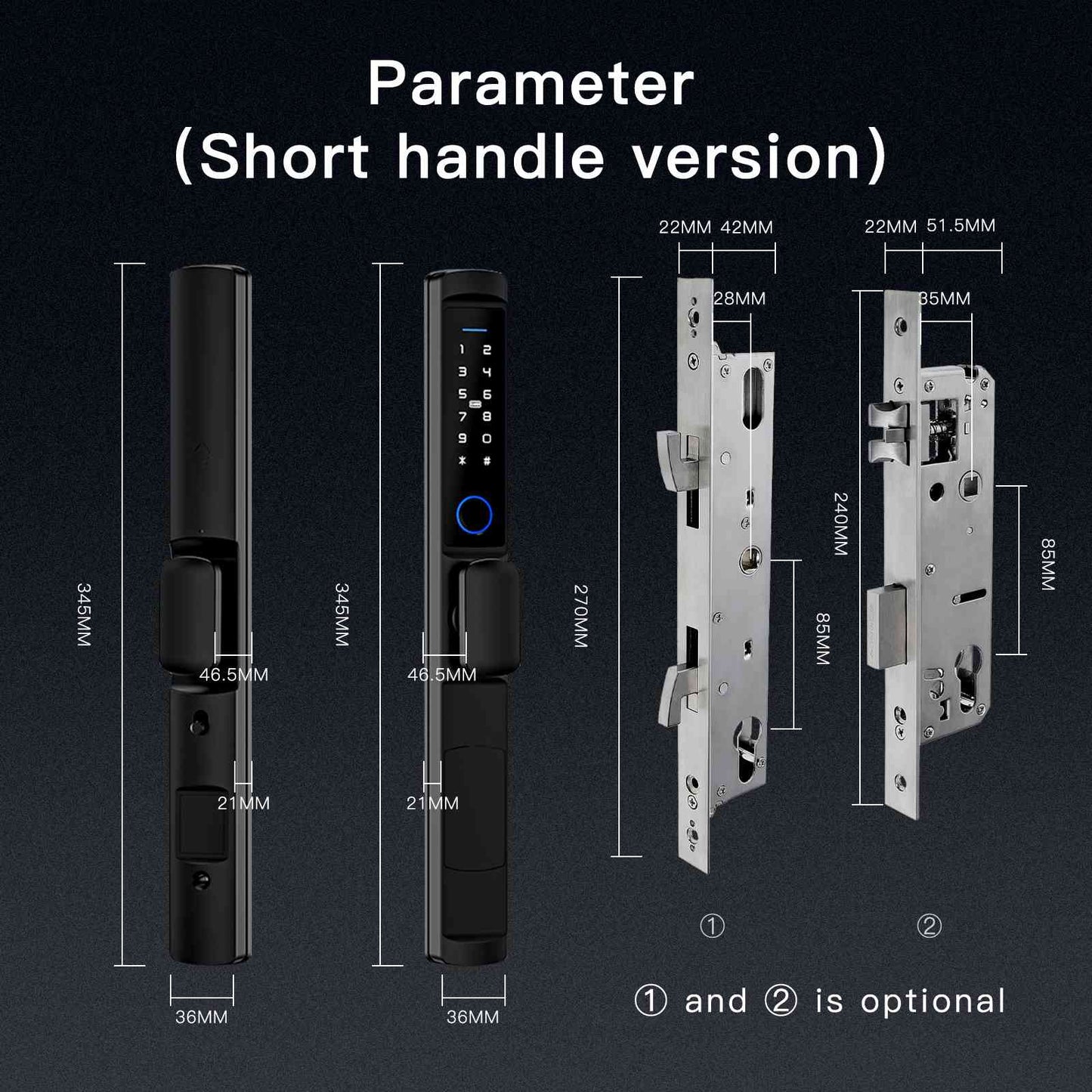 Parameter
(Short handle version)

345MM

46.5MM

21MM

36MM

345MM

1 2
3 4
5 6
7 8
9 0
* #

46.5MM

21MM

36MM

22MM 42MM

28MM

270MM

85MM

①

22MM 51.5MM

35MM

240MM

85MM

②

① and ② is optional