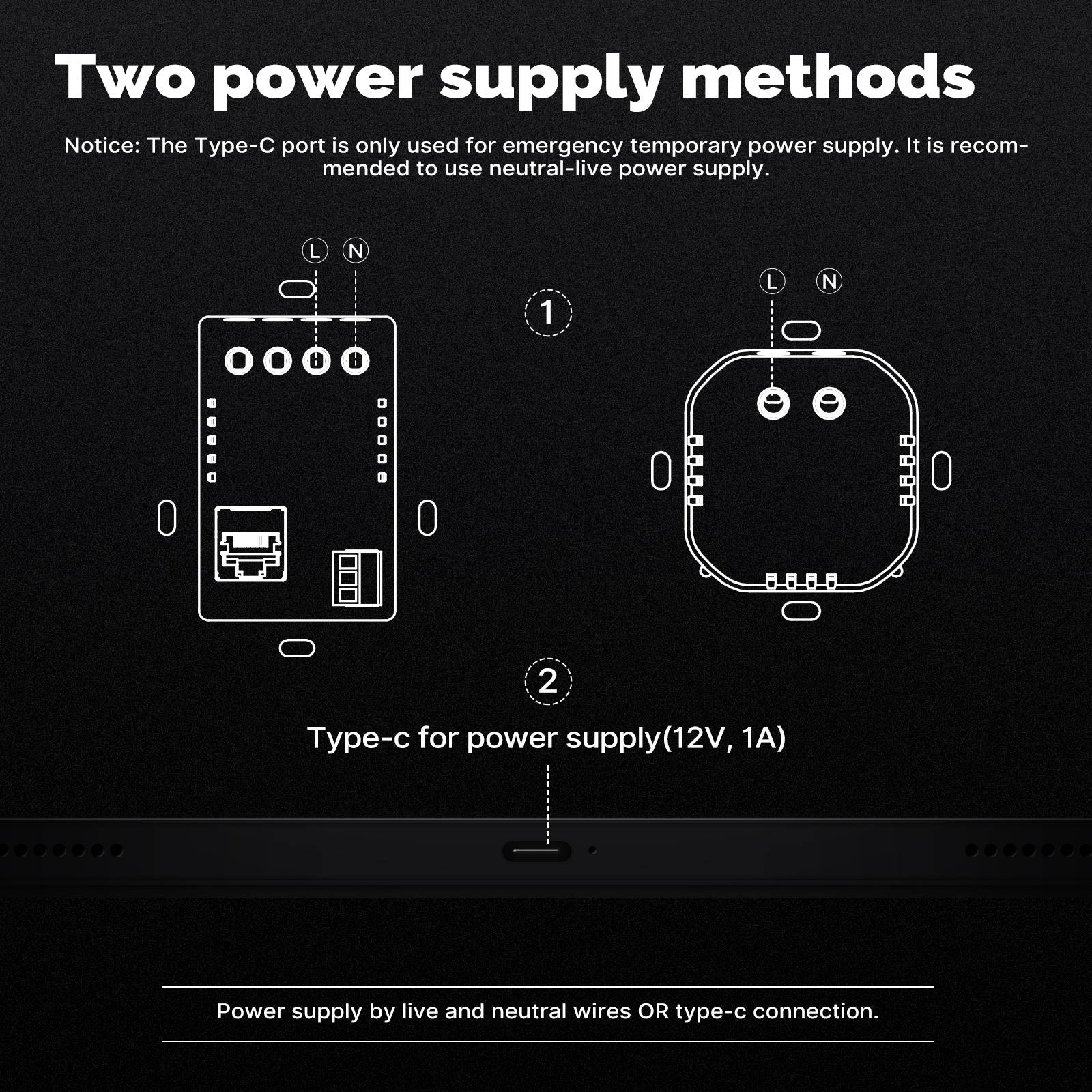 Two power supply methods

Notice: The Type-C port is only used for emergency temporary power supply. It is recommended to use neutral-live power supply.

L N

1

L N

2

Type-c for power supply(12V, 1A)

Power supply by live and neutral wires OR type-c connection.