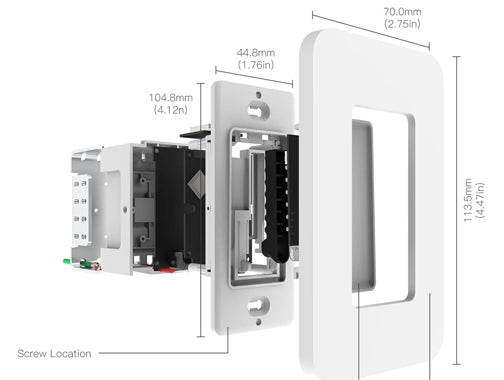 70.0mm
(2.75in)

44.8mm
(1.76in)

104.8mm
(4.12n)

113.5mm
(4.47in)

Screw Location