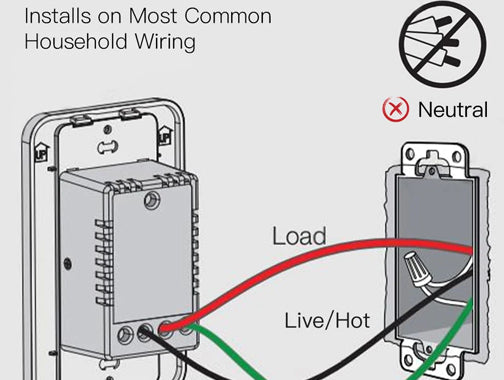 Installs on Most Common Household Wiring

Neutral

UP

UP

Load

Live/Hot