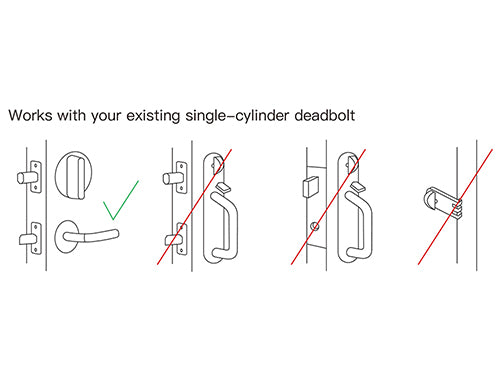 Works with your existing single-cylinder deadbolt