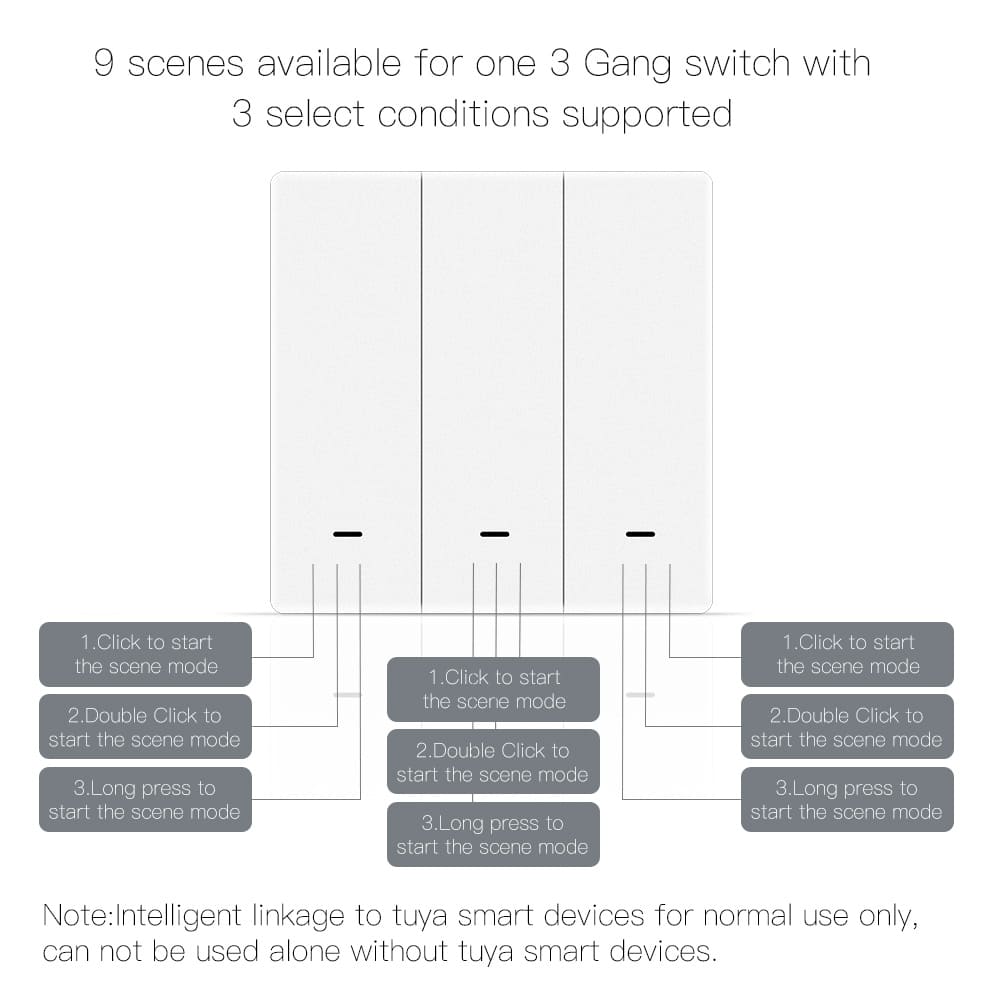 9 scenes available for one 3 Gang switch with 3 select conditions supported

1.Click to start the scene mode

2.Double Click to start the scene mode

3.Long press to start the scene mode

1.Click to start the scene mode

2.Double Click to start the scene mode

3.Long press to start the scene mode

1.Click to start the scene mode

2.Double Click to start the scene mode

3.Long press to start the scene mode

Note:Intelligent linkage to tuya smart devices for normal use only, can not be used alone without tuya smart devices.