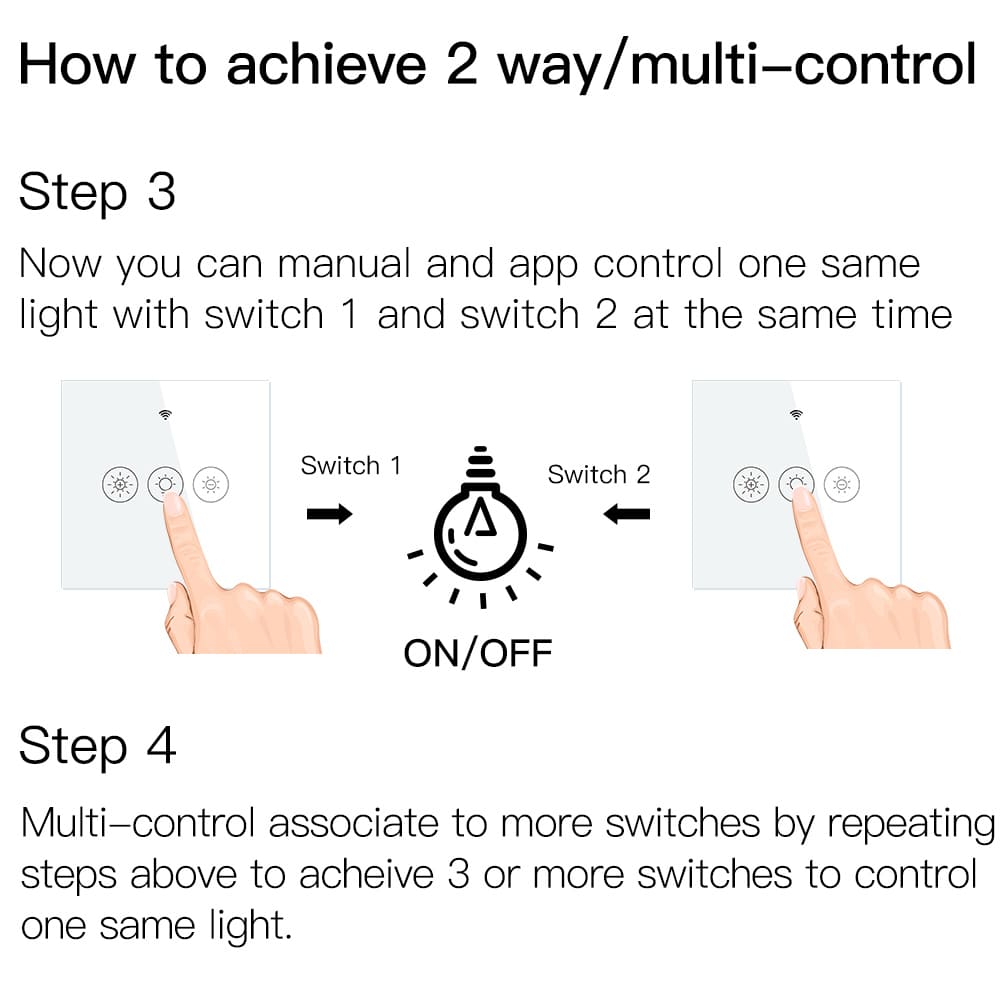 How to achieve 2 way/multi–control

Step 3

Now you can manual and app control one same light with switch 1 and switch 2 at the same time

Switch 1

Switch 2

ON/OFF

Step 4

Multi–control associate to more switches by repeating steps above to acheive 3 or more switches to control one same light.