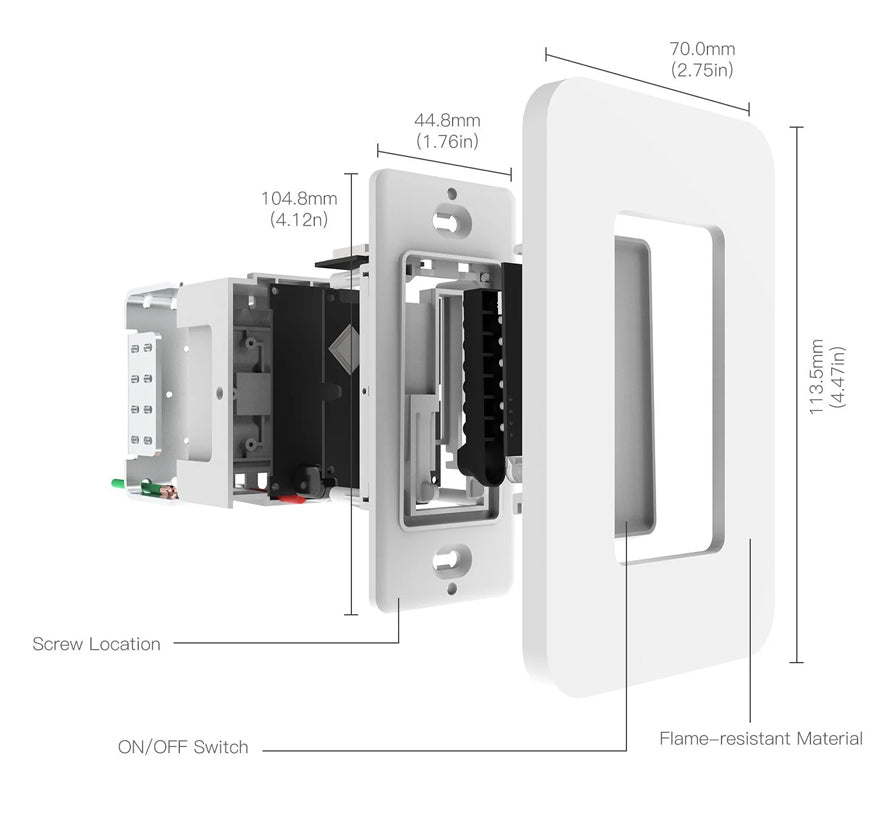 70.0mm
(2.75in)

44.8mm
(1.76in)

104.8mm
(4.12n)

113.5mm
(4.47in)

Screw Location

ON/OFF Switch

Flame-resistant Material