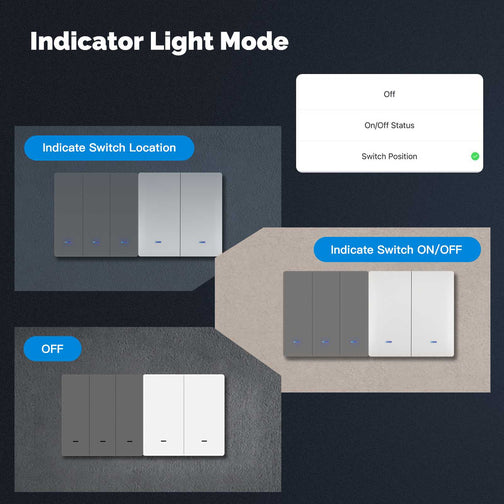 Indicator Light Mode

Off

On/Off Status

Switch Position

Indicate Switch Location

Indicate Switch ON/OFF

OFF