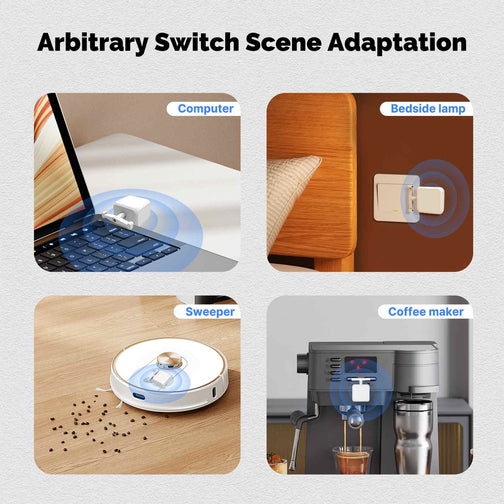 Arbitrary Switch Scene Adaptation

Computer

Bedside lamp

Sweeper

Coffee maker