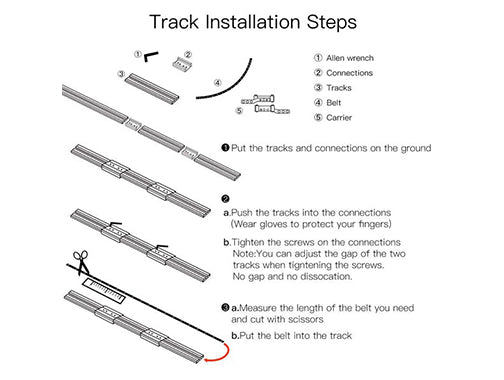 Track Installation Steps

①
②
③
④
⑤

① Allen wrench
② Connections
③ Tracks
④ Belt
⑤ Carrier

❶ Put the tracks and connections on the ground

❷
a.Push the tracks into the connections (Wear gloves to protect your fingers)

b.Tighten the screws on the connections Note:You can adjust the gap of the two tracks when tigntening the screws. No gap and no dissocation.

❸ a.Measure the length of the belt you need and cut with scissors

b.Put the belt into the track